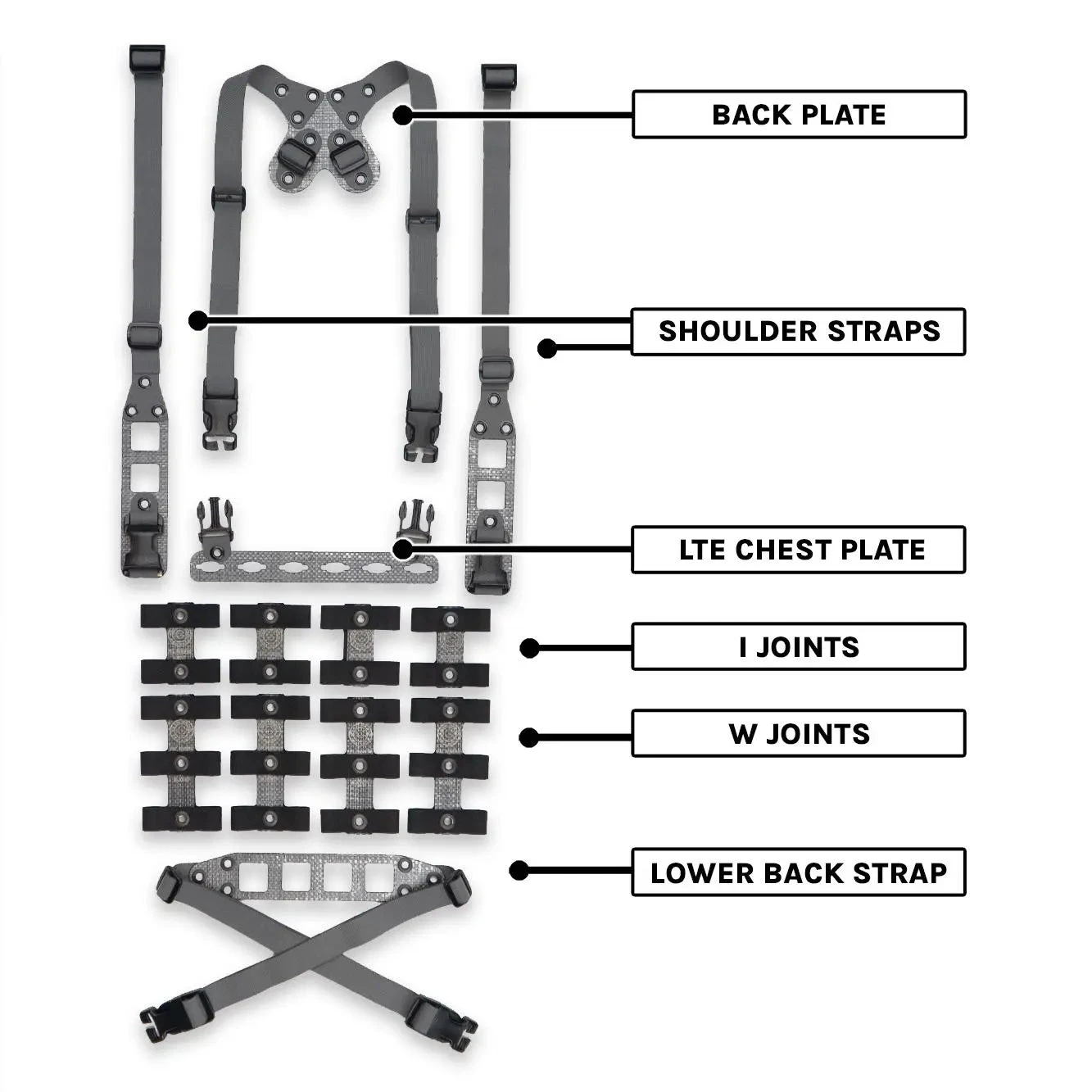 BACK PLATE

SHOULDER STRAPS

LTE CHEST PLATE

I JOINTS

W JOINTS

LOWER BACK STRAP