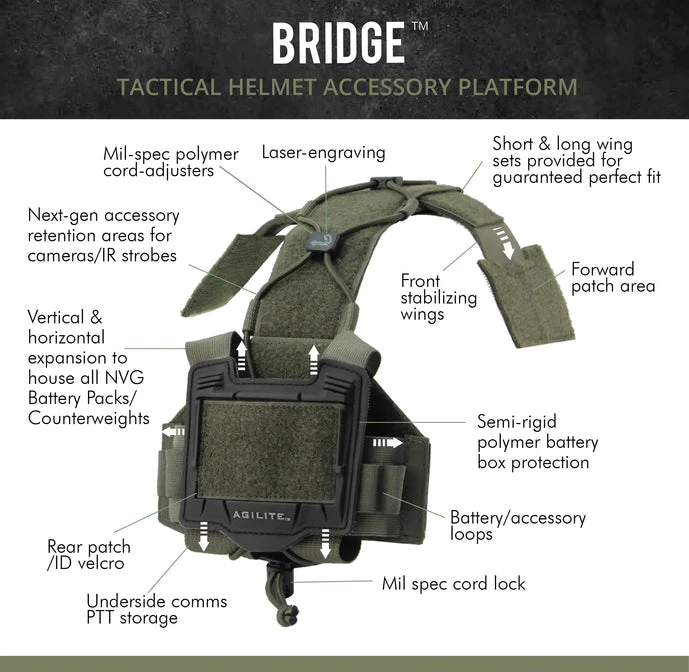 BRIDGE™
TACTICAL HELMET ACCESSORY PLATFORM

Mil-spec polymer cord-adjusters

Laser-engraving

Short & long wing sets provided for guaranteed perfect fit

Next-gen accessory retention areas for cameras/IR strobes

Front stabilizing wings

Forward patch area

Vertical & horizontal expansion to house all NVG Battery Packs/ Counterweights

Semi-rigid polymer battery box protection

AGILITE™

Battery/accessory loops

Rear patch /ID velcro

Mil spec cord lock

Underside comms PTT storage