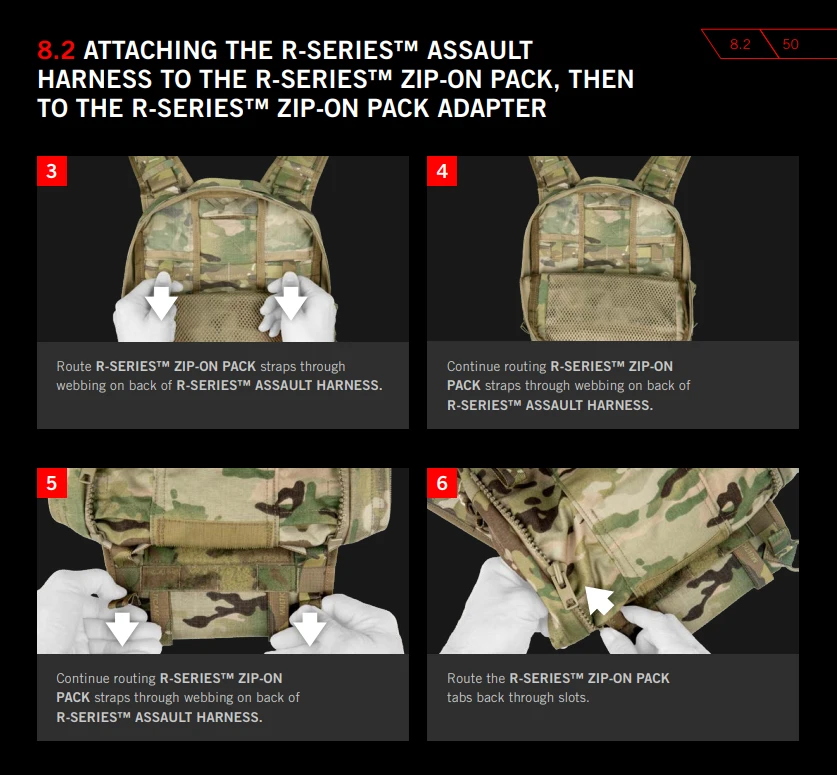 8.2 ATTACHING THE R-SERIES™ ASSAULT HARNESS TO THE R-SERIES™ ZIP-ON PACK, THEN TO THE R-SERIES™ ZIP-ON PACK ADAPTER

8.2 50

3

Route R-SERIES™ ZIP-ON PACK straps through webbing on back of R-SERIES™ ASSAULT HARNESS.

4

Continue routing R-SERIES™ ZIP-ON PACK straps through webbing on back of R-SERIES™ ASSAULT HARNESS.

5

Continue routing R-SERIES™ ZIP-ON PACK straps through webbing on back of R-SERIES™ ASSAULT HARNESS.

6

Route the R-SERIES™ ZIP-ON PACK tabs back through slots.