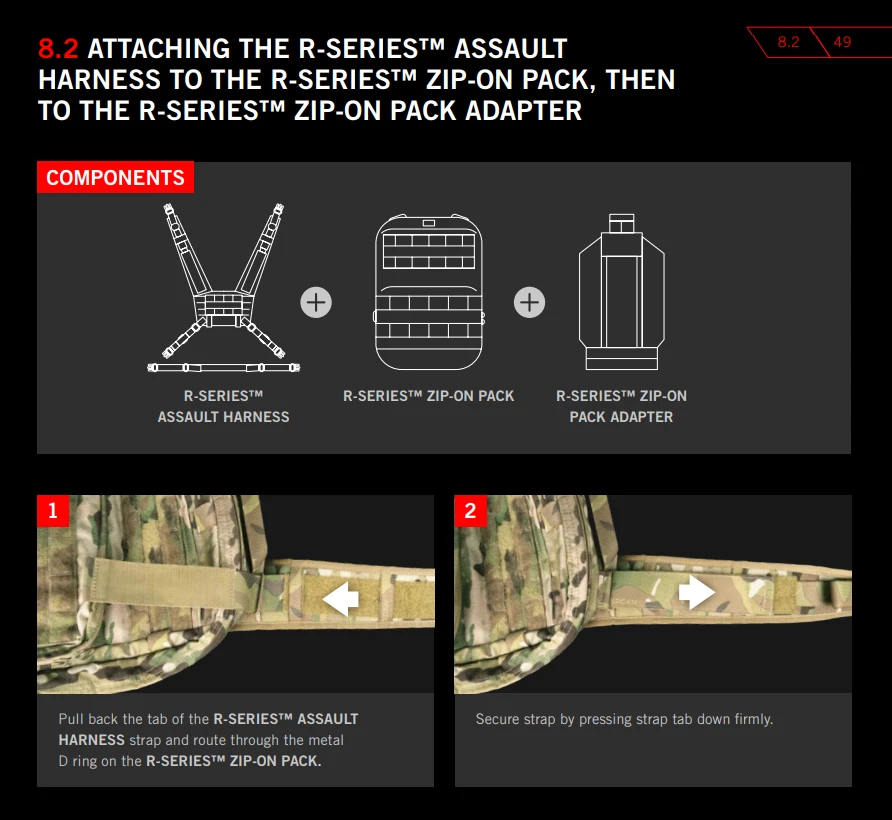 8.2 ATTACHING THE R-SERIES™ ASSAULT HARNESS TO THE R-SERIES™ ZIP-ON PACK, THEN TO THE R-SERIES™ ZIP-ON PACK ADAPTER

8.2 49

COMPONENTS

R-SERIES™ ASSAULT HARNESS

R-SERIES™ ZIP-ON PACK

R-SERIES™ ZIP-ON PACK ADAPTER

1

Pull back the tab of the R-SERIES™ ASSAULT HARNESS strap and route through the metal D ring on the R-SERIES™ ZIP-ON PACK.

2

Secure strap by pressing strap tab down firmly.